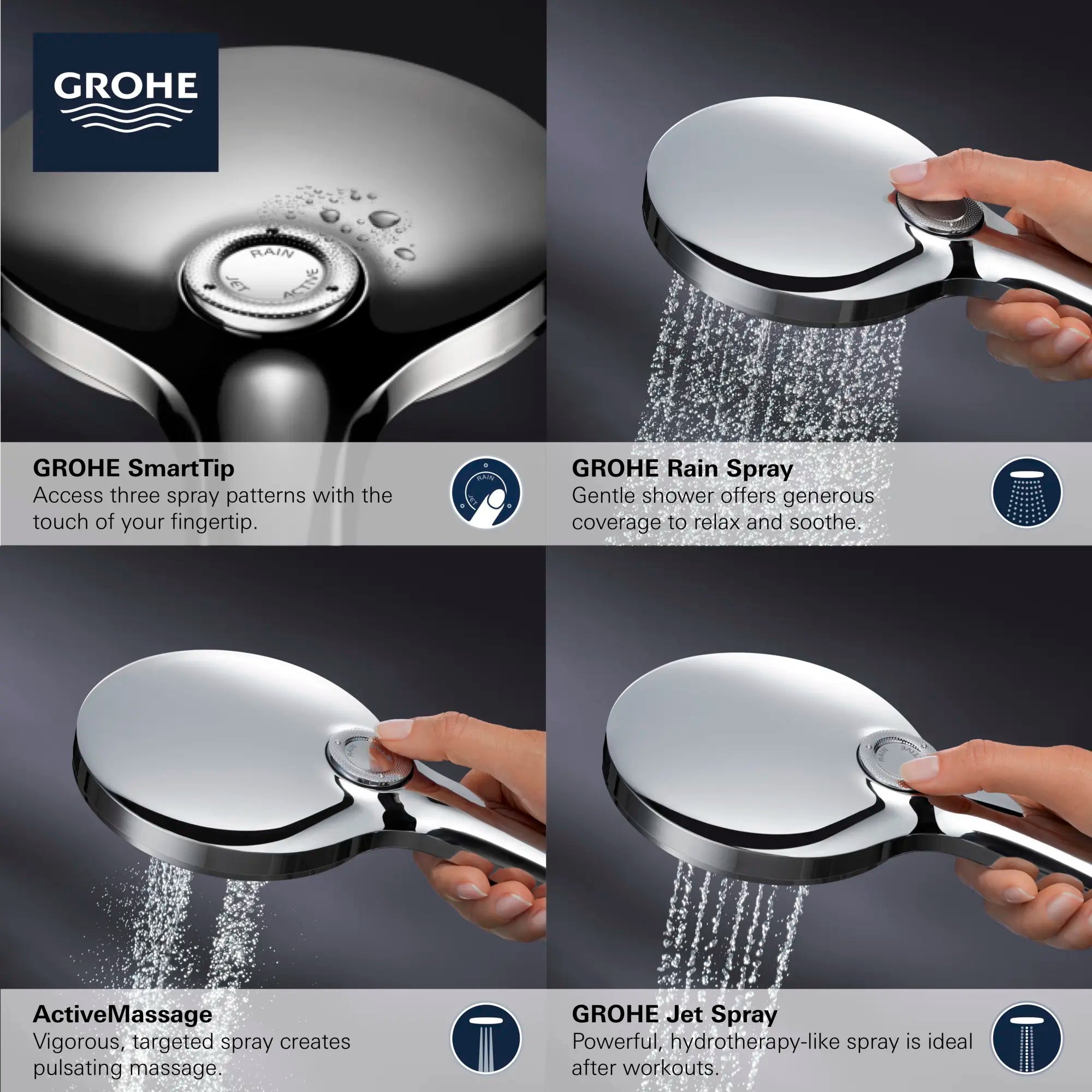 GROHE

RAIN
JET
ACTIVE

GROHE SmartTip
Access three spray patterns with the touch of your fingertip.

RAIN
JET

GROHE Rain Spray
Gentle shower offers generous coverage to relax and soothe.

ActiveMassage
Vigorous, targeted spray creates pulsating massage.

GROHE Jet Spray
Powerful, hydrotherapy-like spray is ideal after workouts.