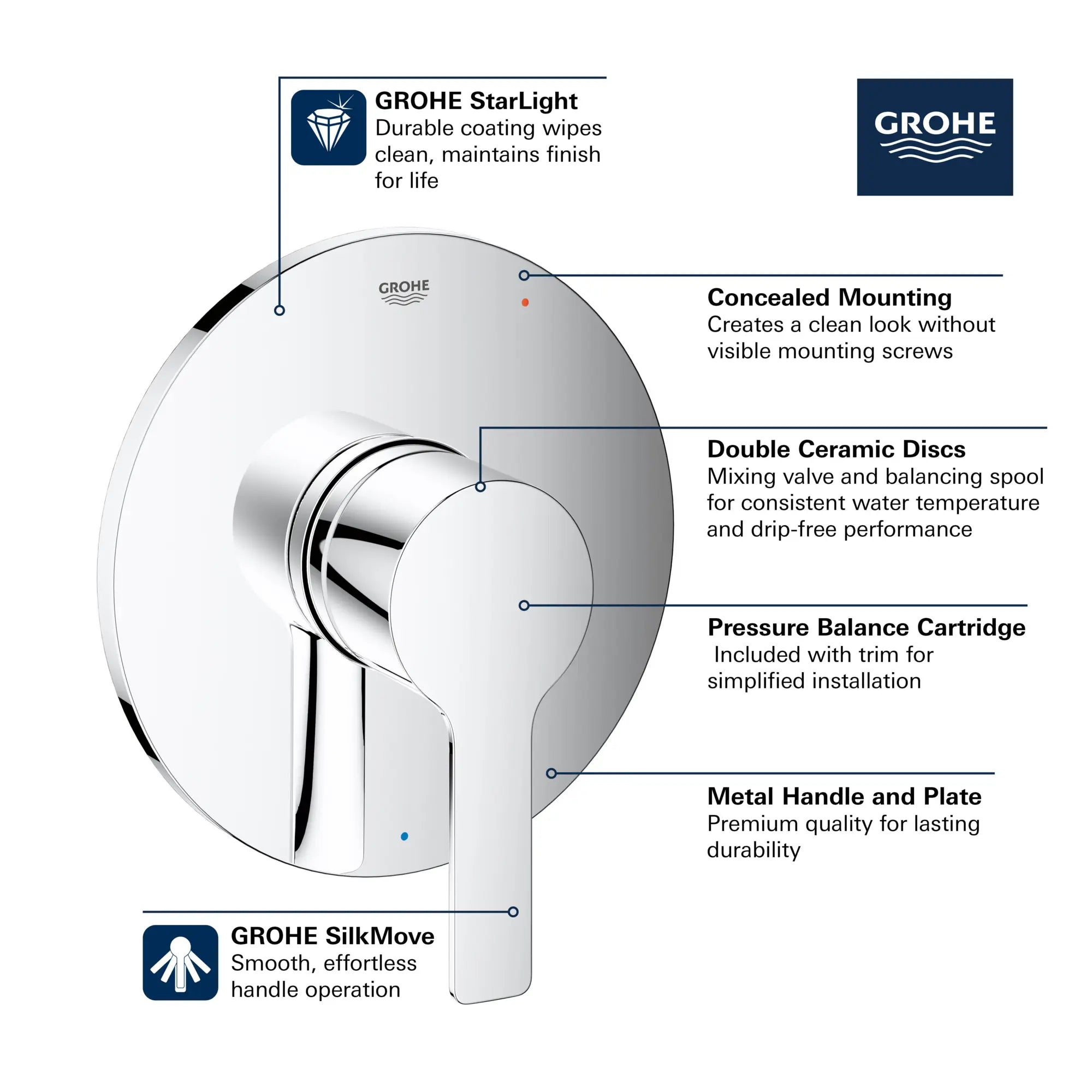 GROHE StarLight
Durable coating wipes clean, maintains finish for life

GROHE

GROHE

Concealed Mounting
Creates a clean look without visible mounting screws

Double Ceramic Discs
Mixing valve and balancing spool for consistent water temperature and drip-free performance

Pressure Balance Cartridge
Included with trim for simplified installation

Metal Handle and Plate
Premium quality for lasting durability

GROHE SilkMove
Smooth, effortless handle operation