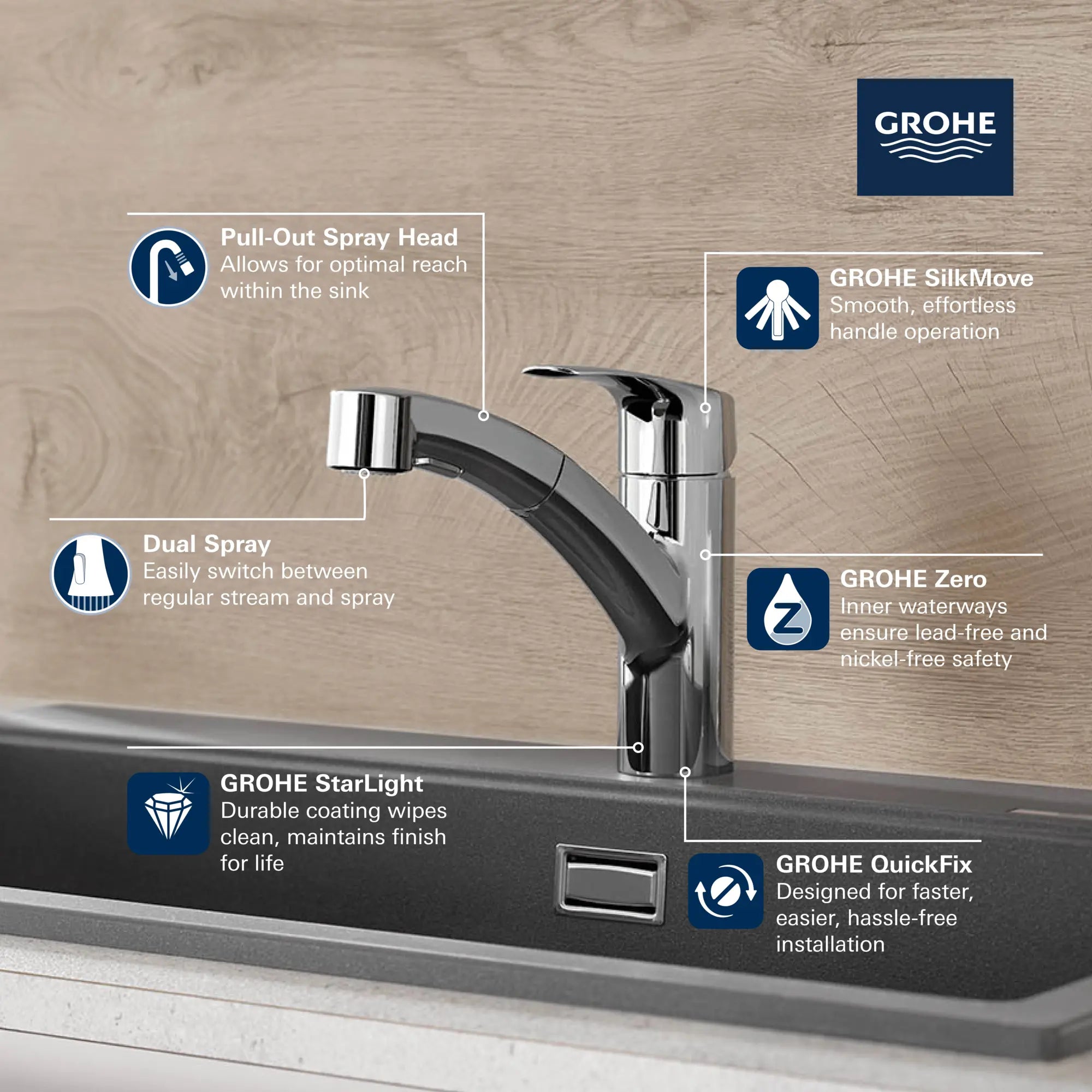 GROHE

Pull-Out Spray Head
Allows for optimal reach within the sink

GROHE SilkMove
Smooth, effortless handle operation

Dual Spray
Easily switch between regular stream and spray

GROHE Zero
Inner waterways ensure lead-free and nickel-free safety

GROHE StarLight
Durable coating wipes clean, maintains finish for life

GROHE QuickFix
Designed for faster, easier, hassle-free installation