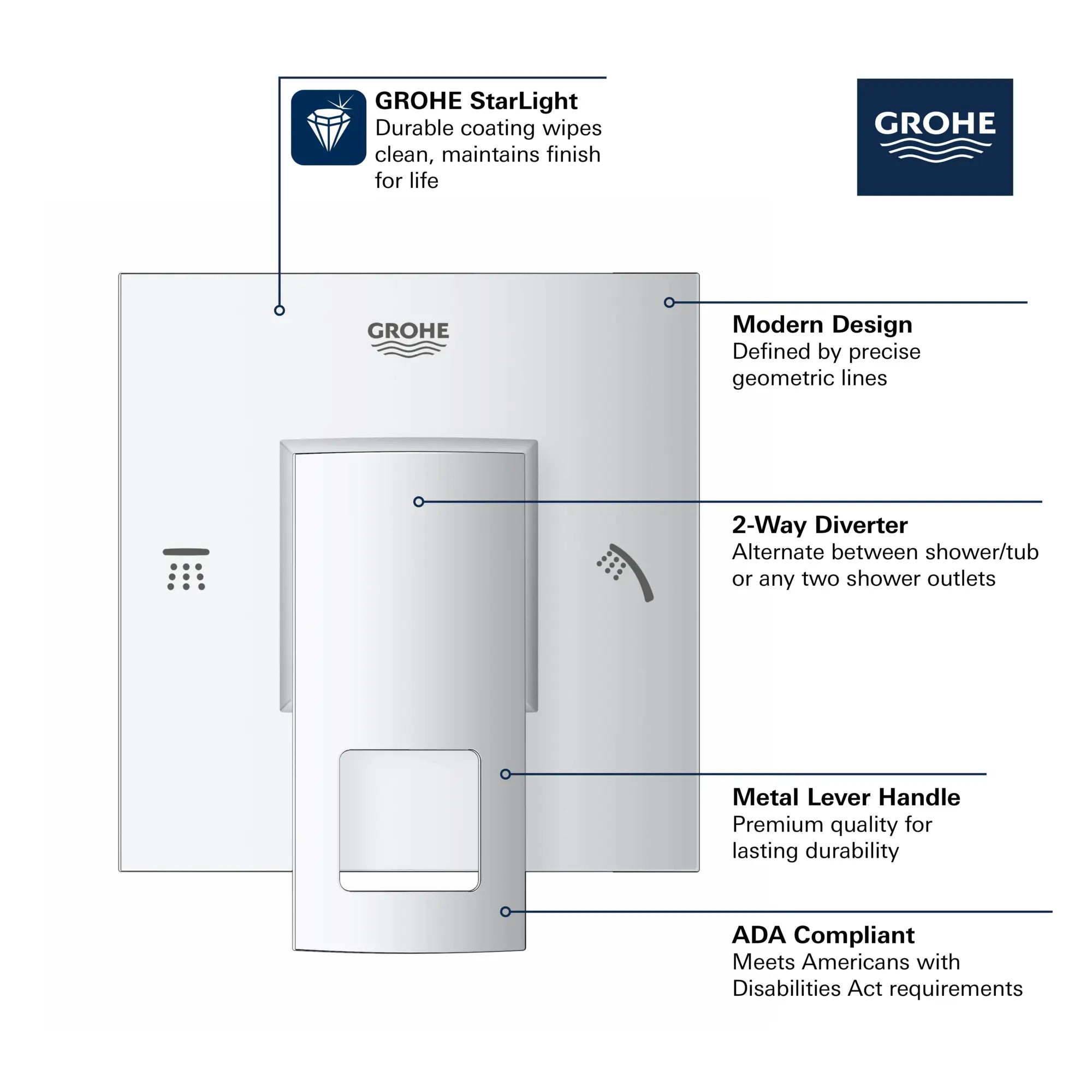 GROHE StarLight
Durable coating wipes clean, maintains finish for life

GROHE

GROHE

Modern Design
Defined by precise geometric lines

2-Way Diverter
Alternate between shower/tub or any two shower outlets

Metal Lever Handle
Premium quality for lasting durability

ADA Compliant
Meets Americans with Disabilities Act requirements