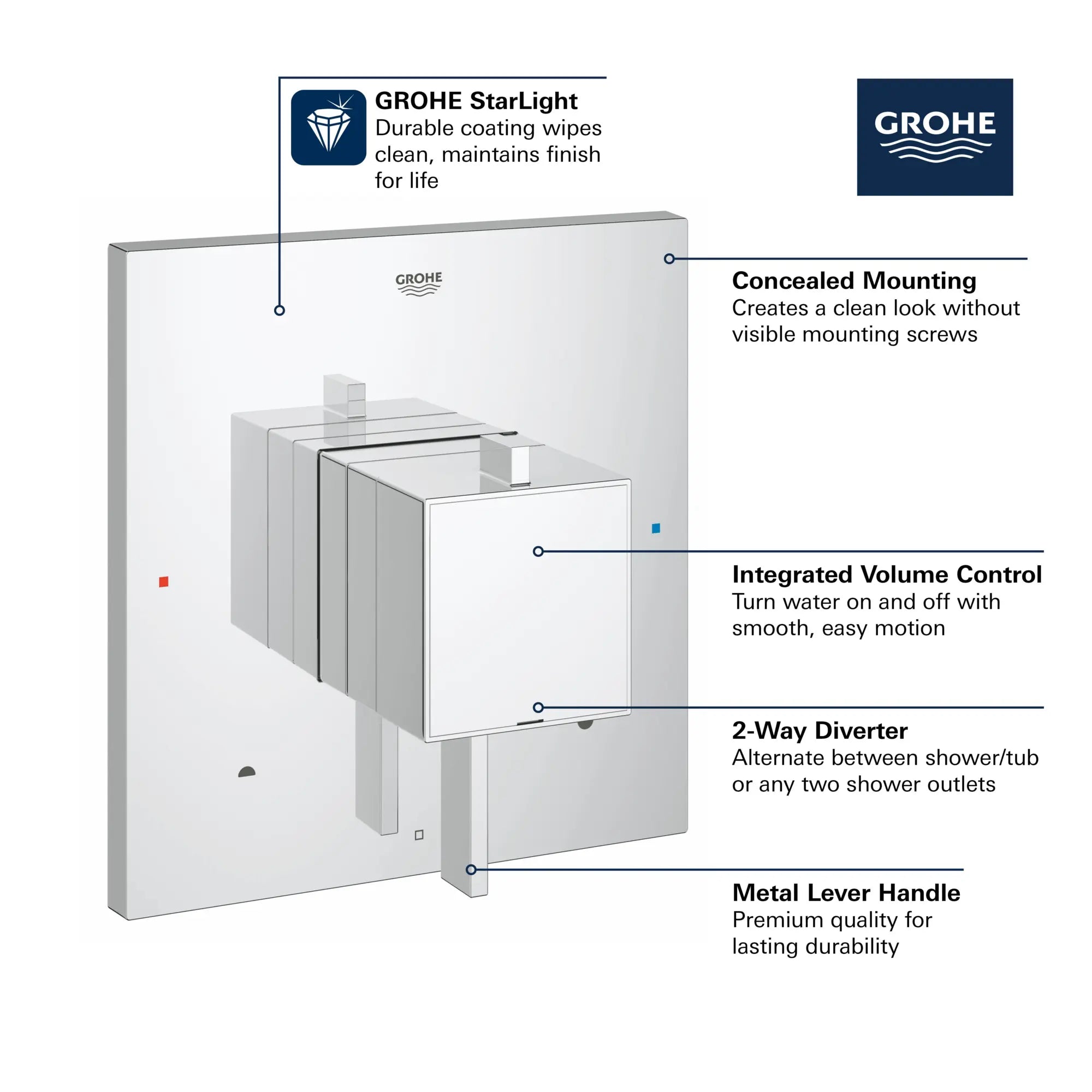 GROHE StarLight
Durable coating wipes clean, maintains finish for life

GROHE

GROHE

Concealed Mounting
Creates a clean look without visible mounting screws

Integrated Volume Control
Turn water on and off with smooth, easy motion

2-Way Diverter
Alternate between shower/tub or any two shower outlets

Metal Lever Handle
Premium quality for lasting durability