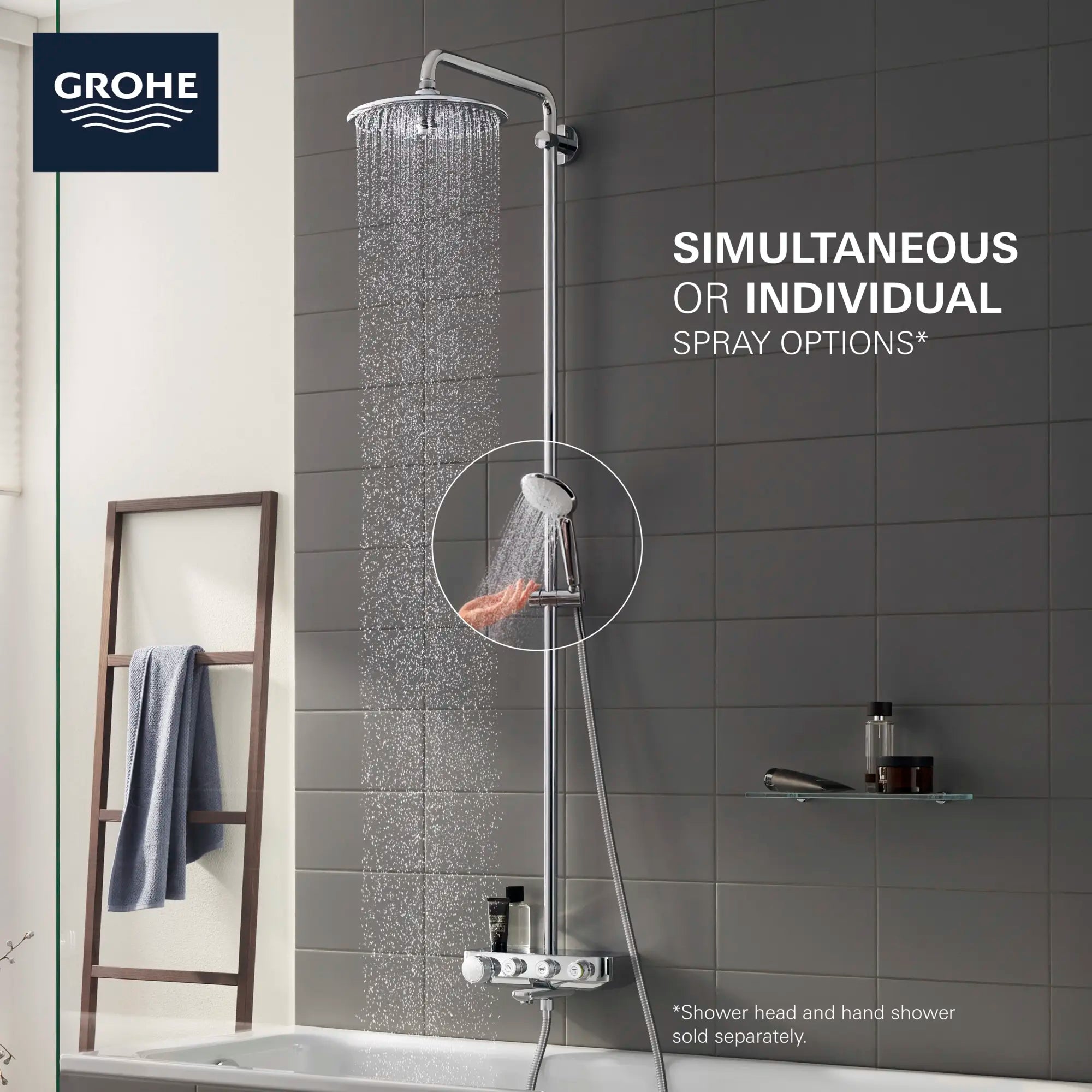 GROHE

SIMULTANEOUS OR INDIVIDUAL SPRAY OPTIONS*

*Shower head and hand shower sold separately.