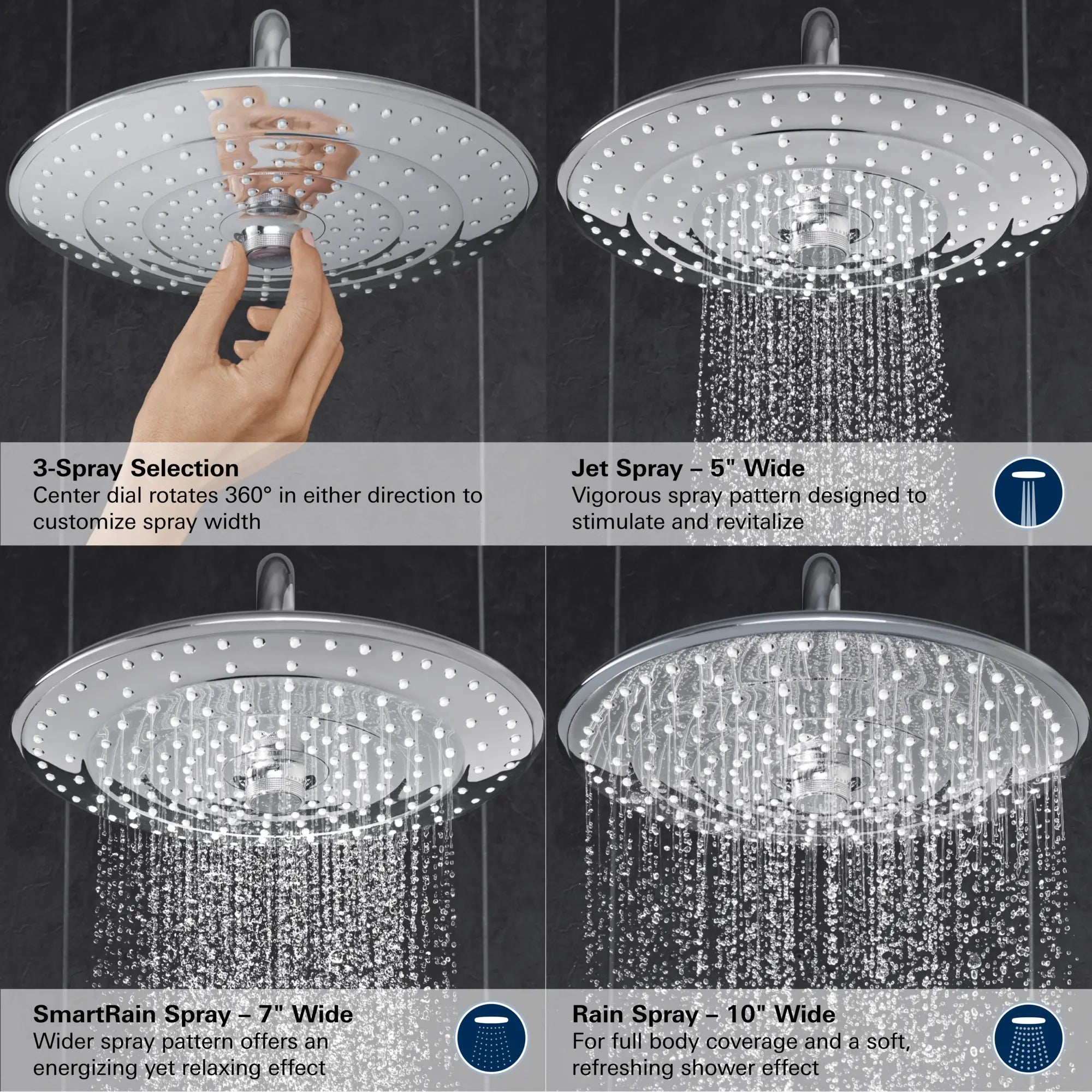 3-Spray Selection
Center dial rotates 360° in either direction to customize spray width

Jet Spray – 5" Wide
Vigorous spray pattern designed to stimulate and revitalize

SmartRain Spray – 7" Wide
Wider spray pattern offers an energizing yet relaxing effect

Rain Spray – 10" Wide
For full body coverage and a soft, refreshing shower effect