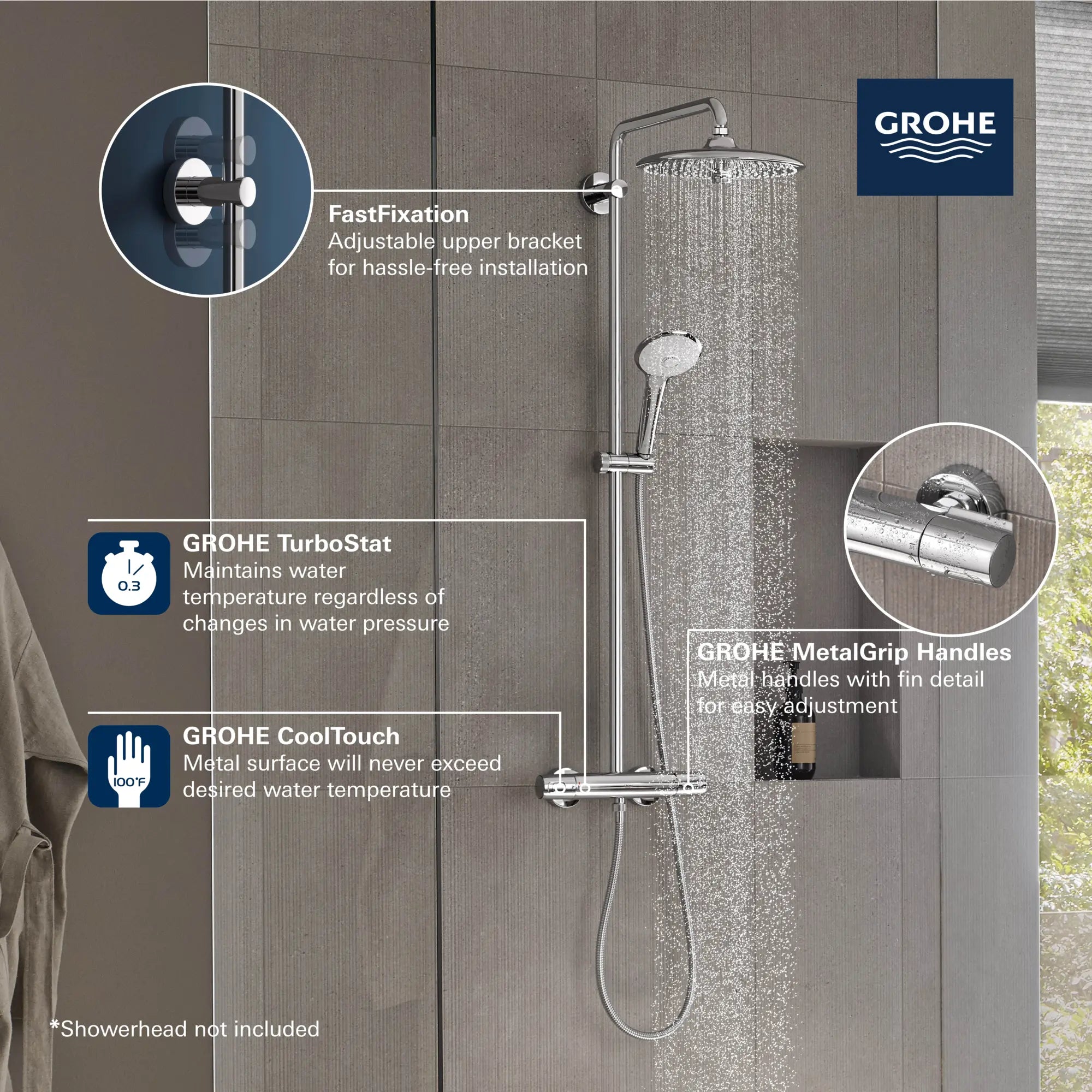 GROHE

FastFixation
Adjustable upper bracket for hassle-free installation

0.3

GROHE TurboStat
Maintains water temperature regardless of changes in water pressure

GROHE MetalGrip Handles
Metal handles with fin detail for easy adjustment

100°F

GROHE CoolTouch
Metal surface will never exceed desired water temperature

*Showerhead not included