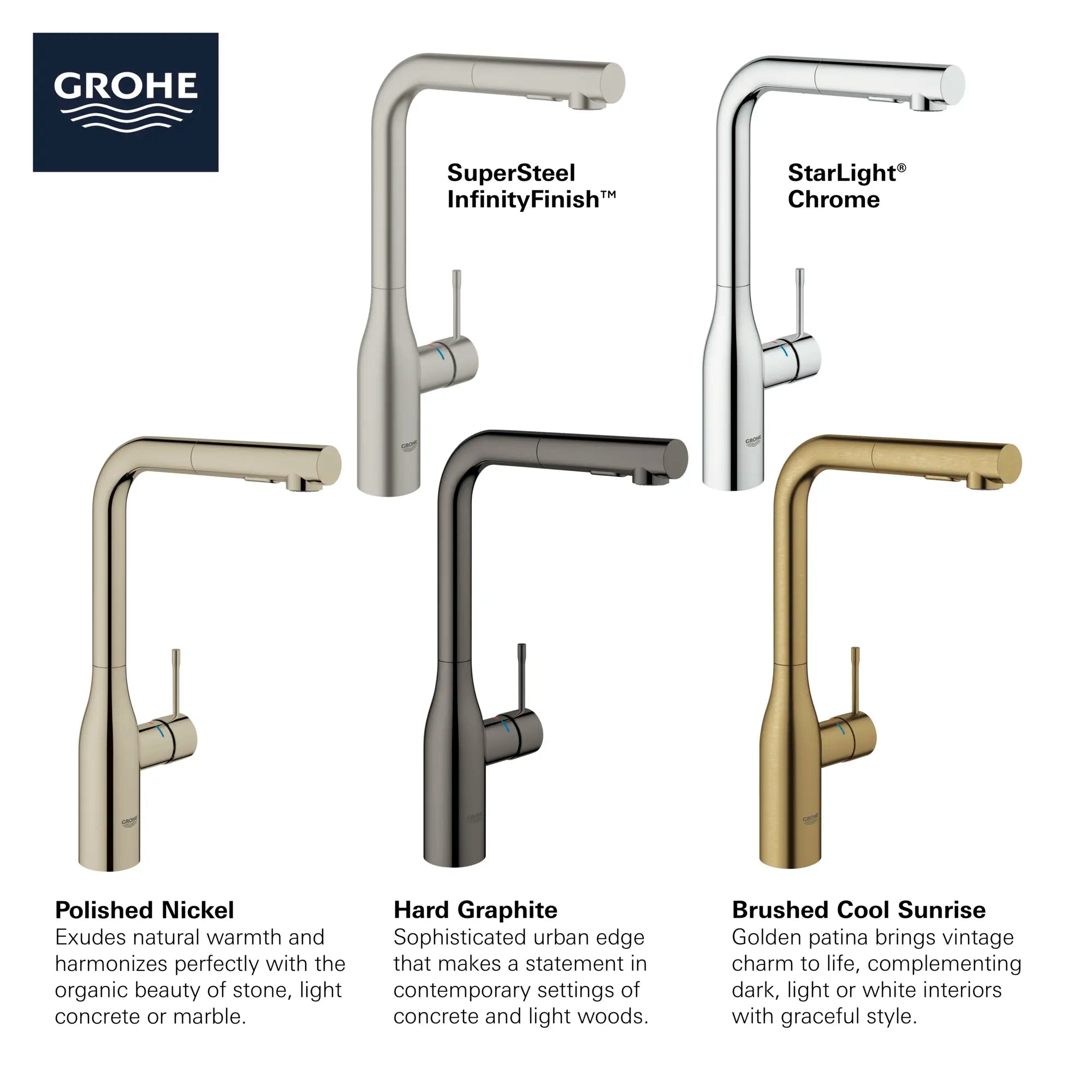 GROHE

SuperSteel InfinityFinish™

StarLight® Chrome

GROHE

GROHE

GROHE

GROHE

GROHE

Polished Nickel
Exudes natural warmth and harmonizes perfectly with the organic beauty of stone, light concrete or marble.

Hard Graphite
Sophisticated urban edge that makes a statement in contemporary settings of concrete and light woods.

Brushed Cool Sunrise
Golden patina brings vintage charm to life, complementing dark, light or white interiors with graceful style.