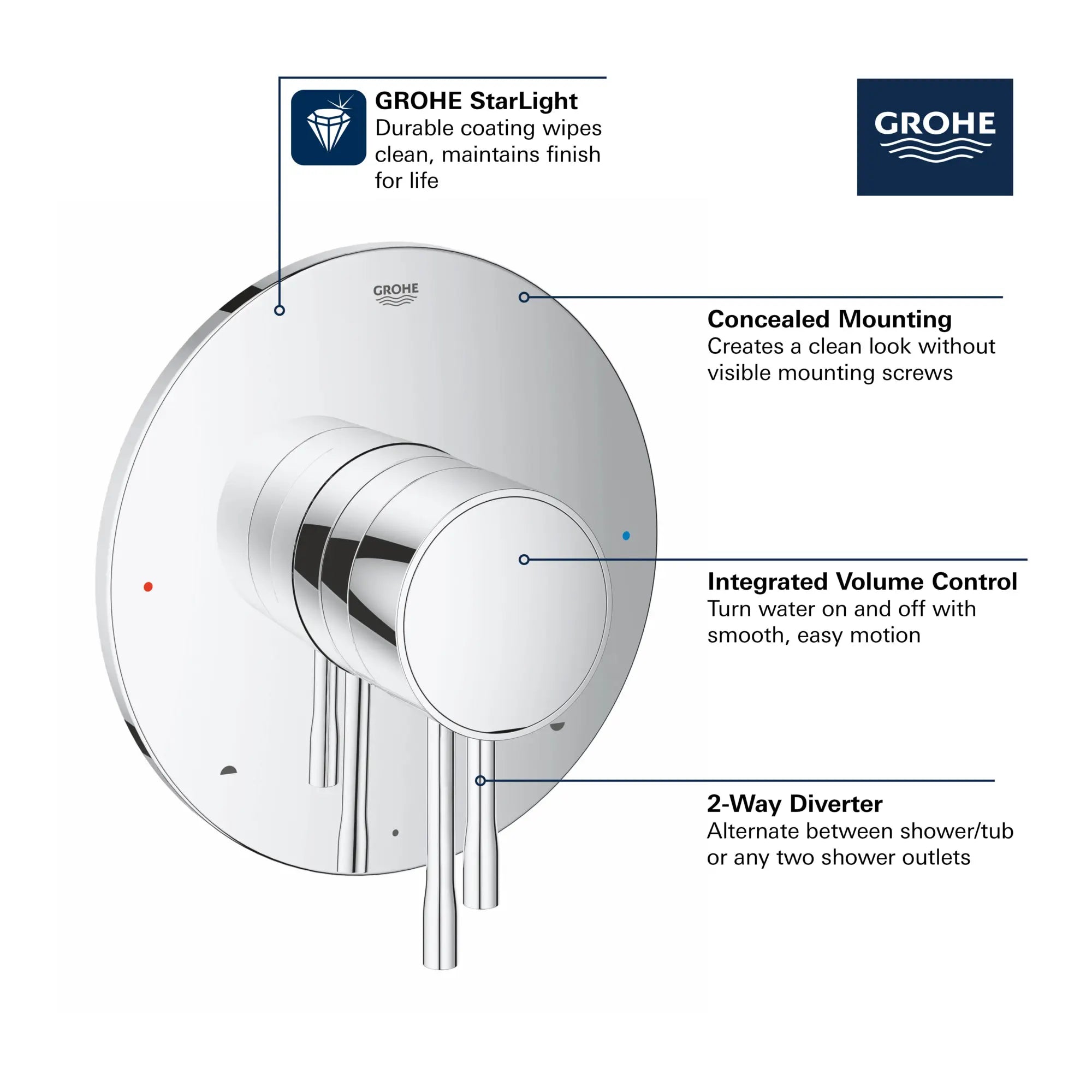 GROHE StarLight
Durable coating wipes clean, maintains finish for life

GROHE

GROHE

Concealed Mounting
Creates a clean look without visible mounting screws

Integrated Volume Control
Turn water on and off with smooth, easy motion

2-Way Diverter
Alternate between shower/tub or any two shower outlets