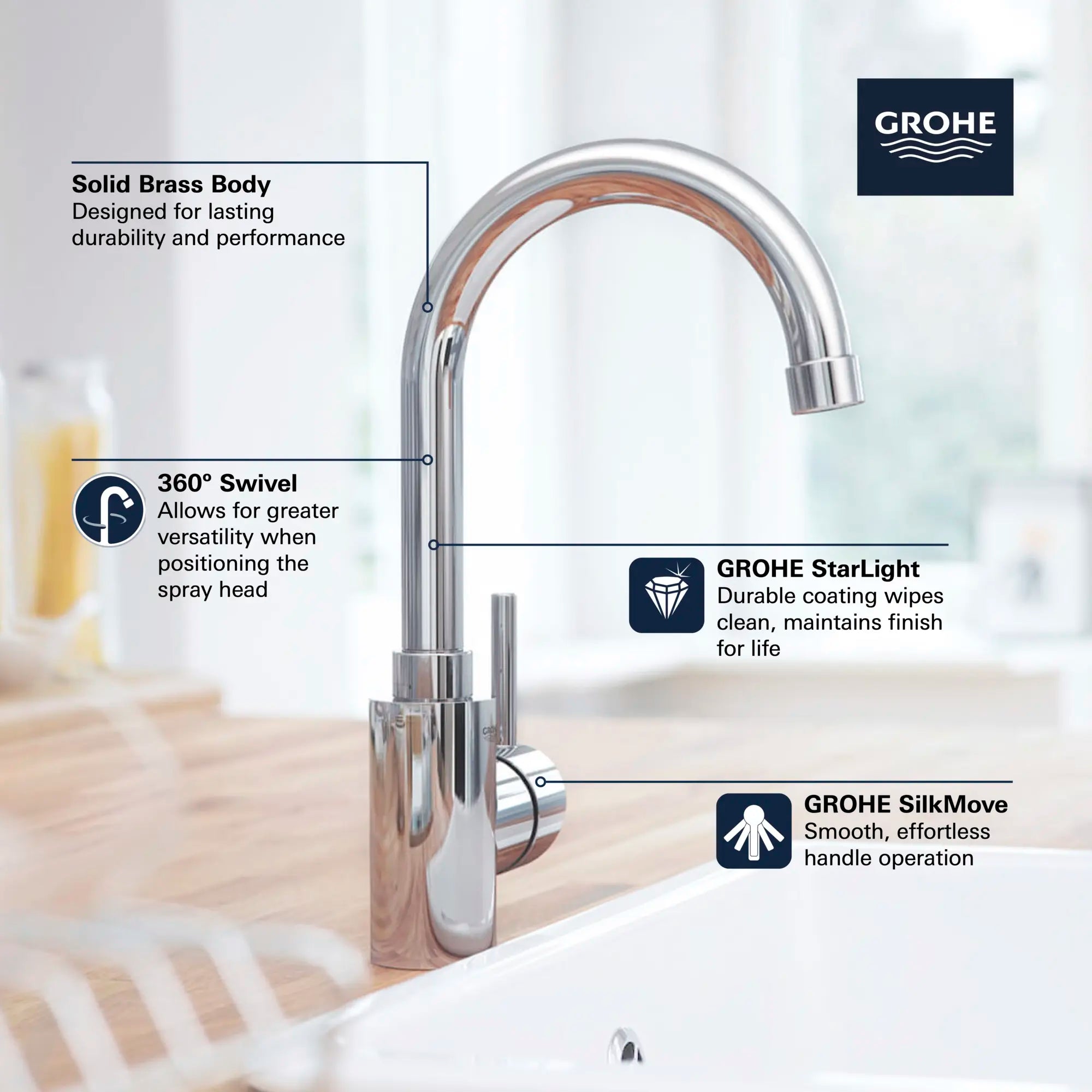 GROHE

Solid Brass Body
Designed for lasting durability and performance

360° Swivel
Allows for greater versatility when positioning the spray head

GROHE StarLight
Durable coating wipes clean, maintains finish for life

GROHE SilkMove
Smooth, effortless handle operation