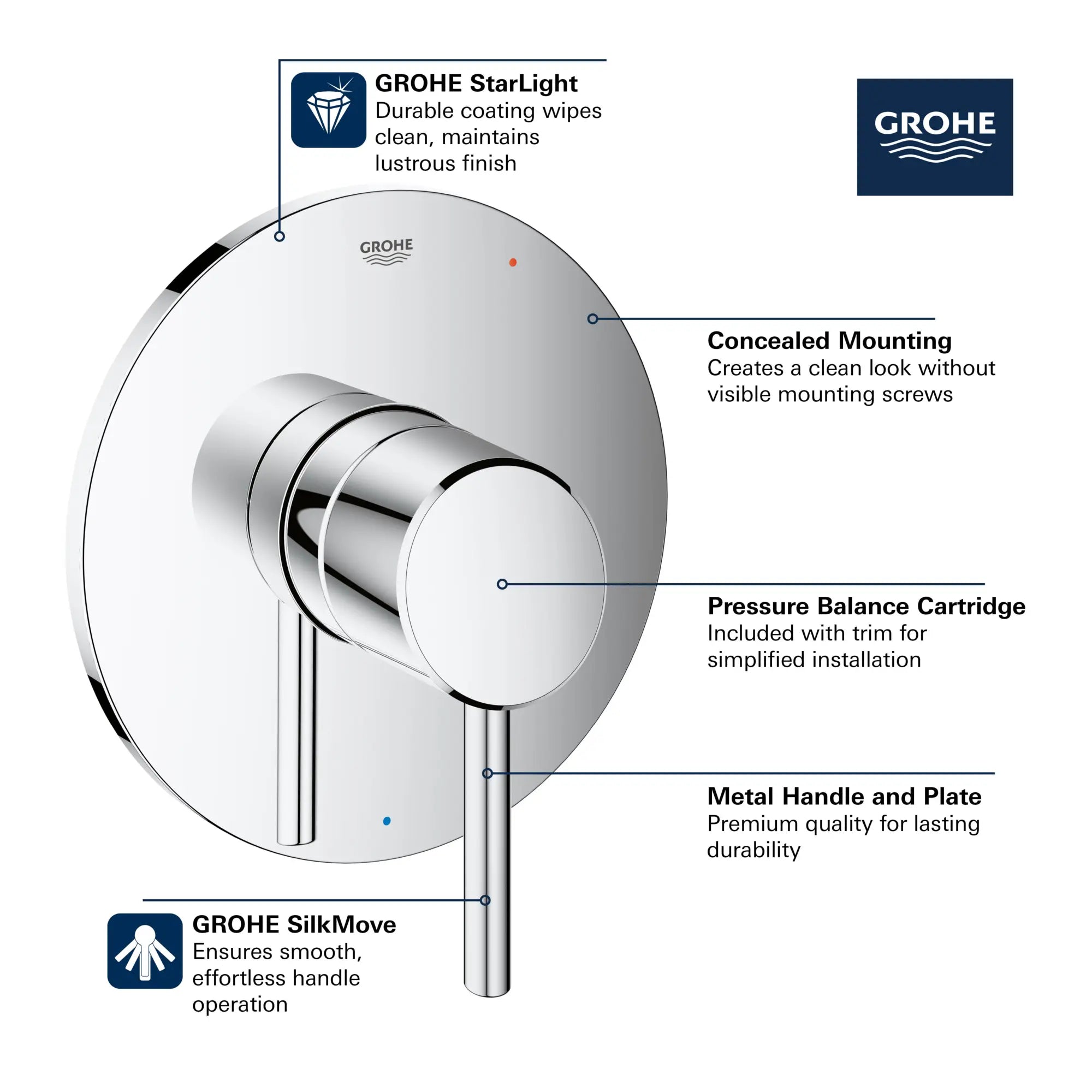 GROHE StarLight
Durable coating wipes clean, maintains lustrous finish

GROHE

GROHE

Concealed Mounting
Creates a clean look without visible mounting screws

Pressure Balance Cartridge
Included with trim for simplified installation

Metal Handle and Plate
Premium quality for lasting durability

GROHE SilkMove
Ensures smooth, effortless handle operation