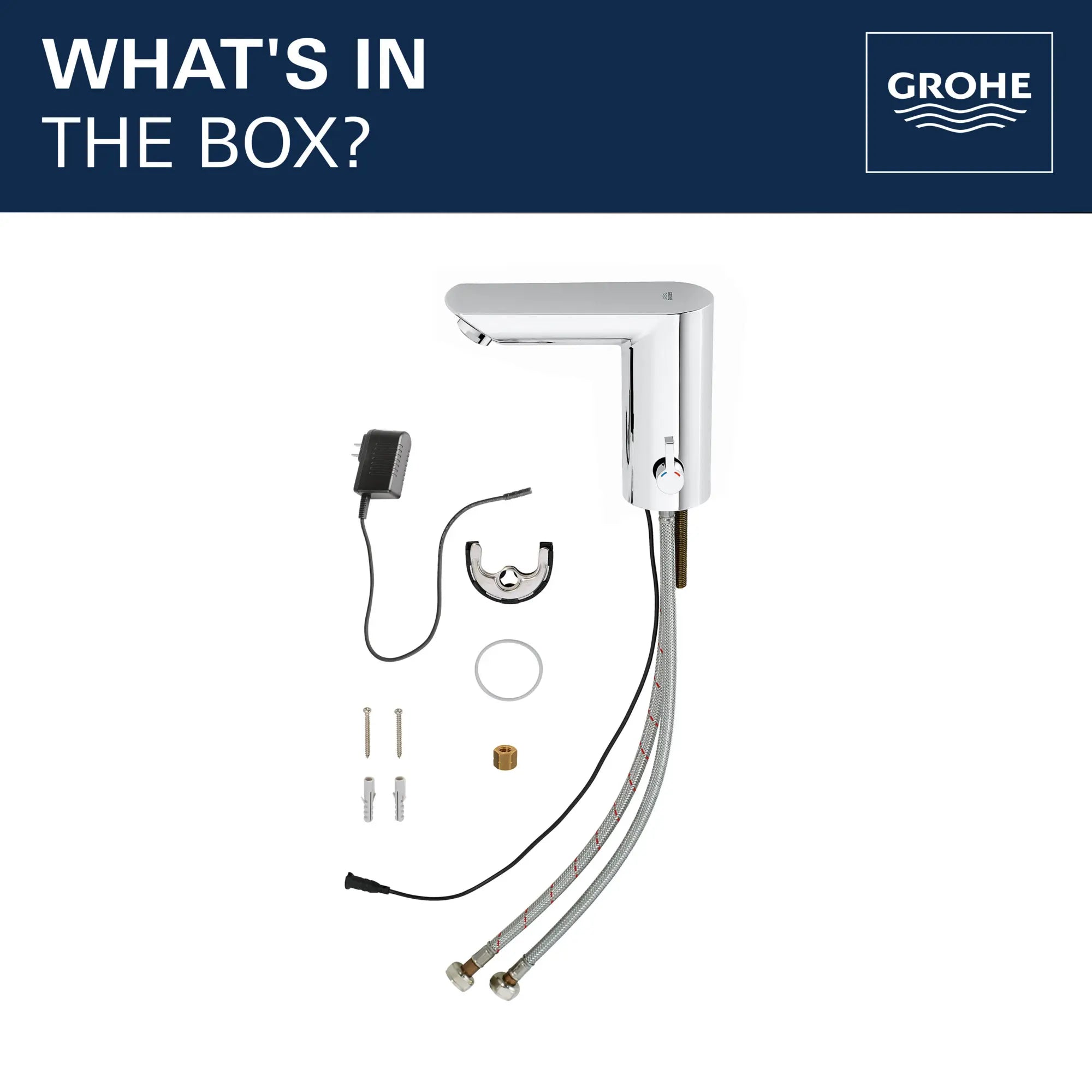 WHAT'S IN
THE BOX?

GROHE