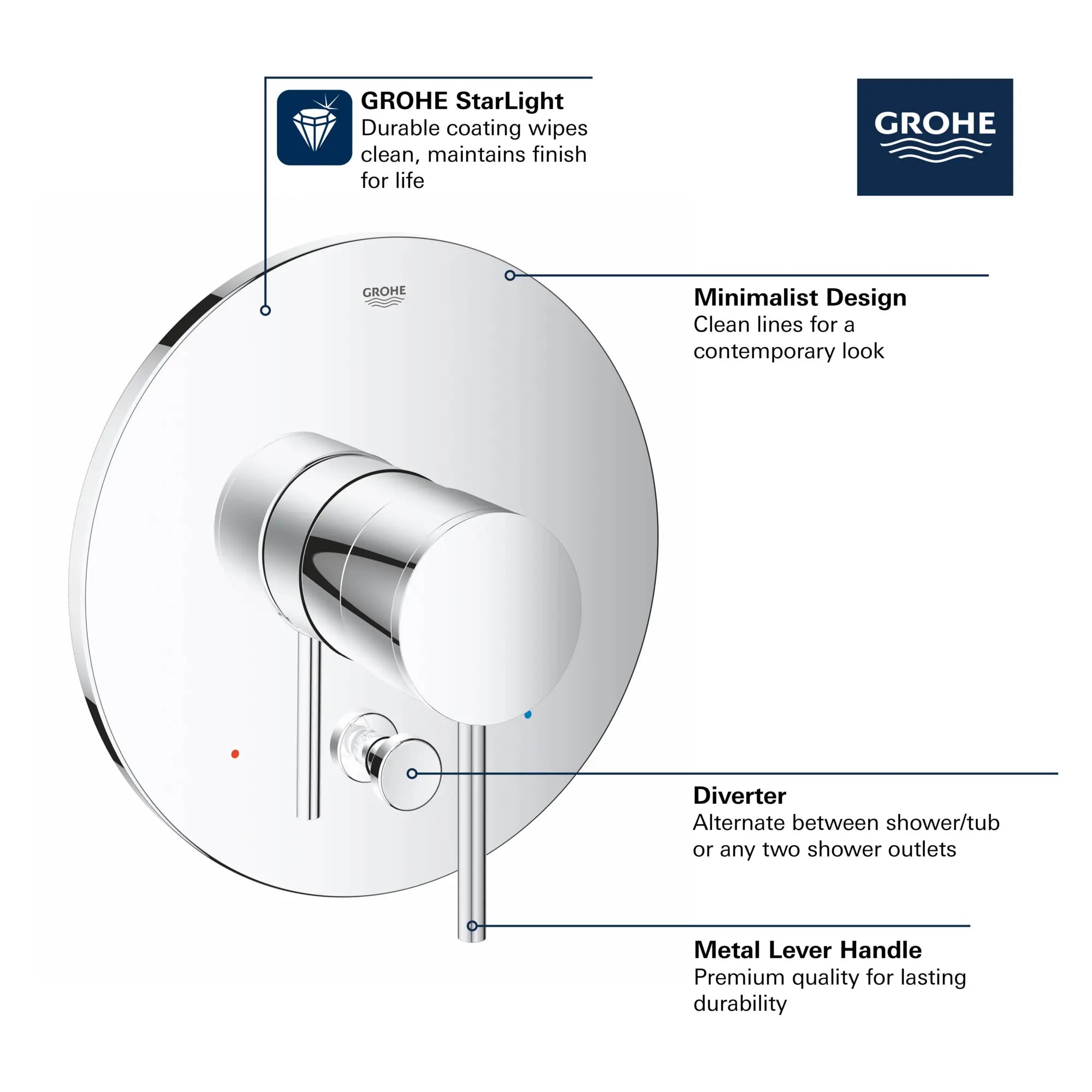 GROHE StarLight
Durable coating wipes clean, maintains finish for life

GROHE

GROHE

Minimalist Design
Clean lines for a contemporary look

Diverter
Alternate between shower/tub or any two shower outlets

Metal Lever Handle
Premium quality for lasting durability