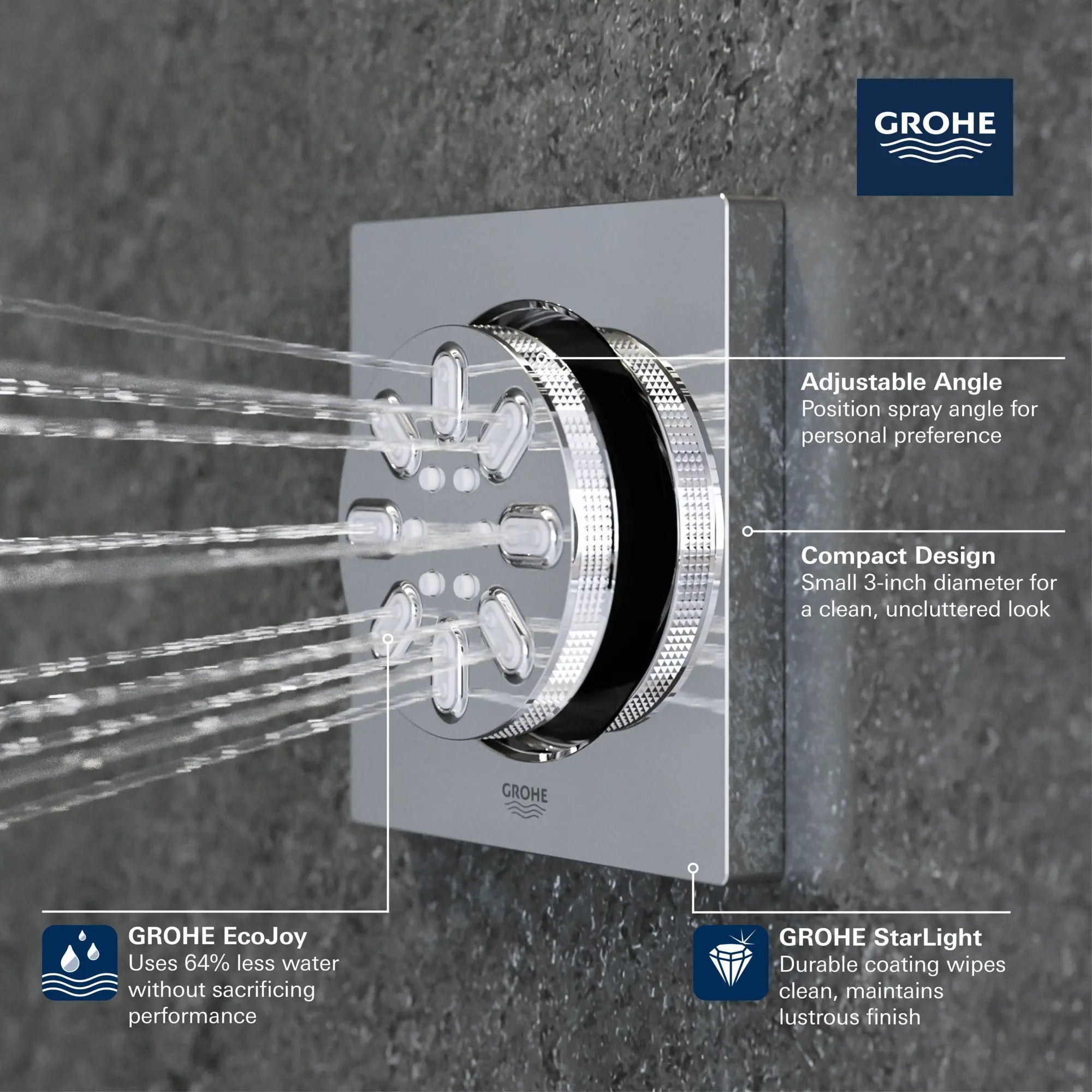 GROHE

Adjustable Angle
Position spray angle for personal preference

Compact Design
Small 3-inch diameter for a clean, uncluttered look

GROHE

GROHE EcoJoy
Uses 64% less water without sacrificing performance

GROHE StarLight
Durable coating wipes clean, maintains lustrous finish