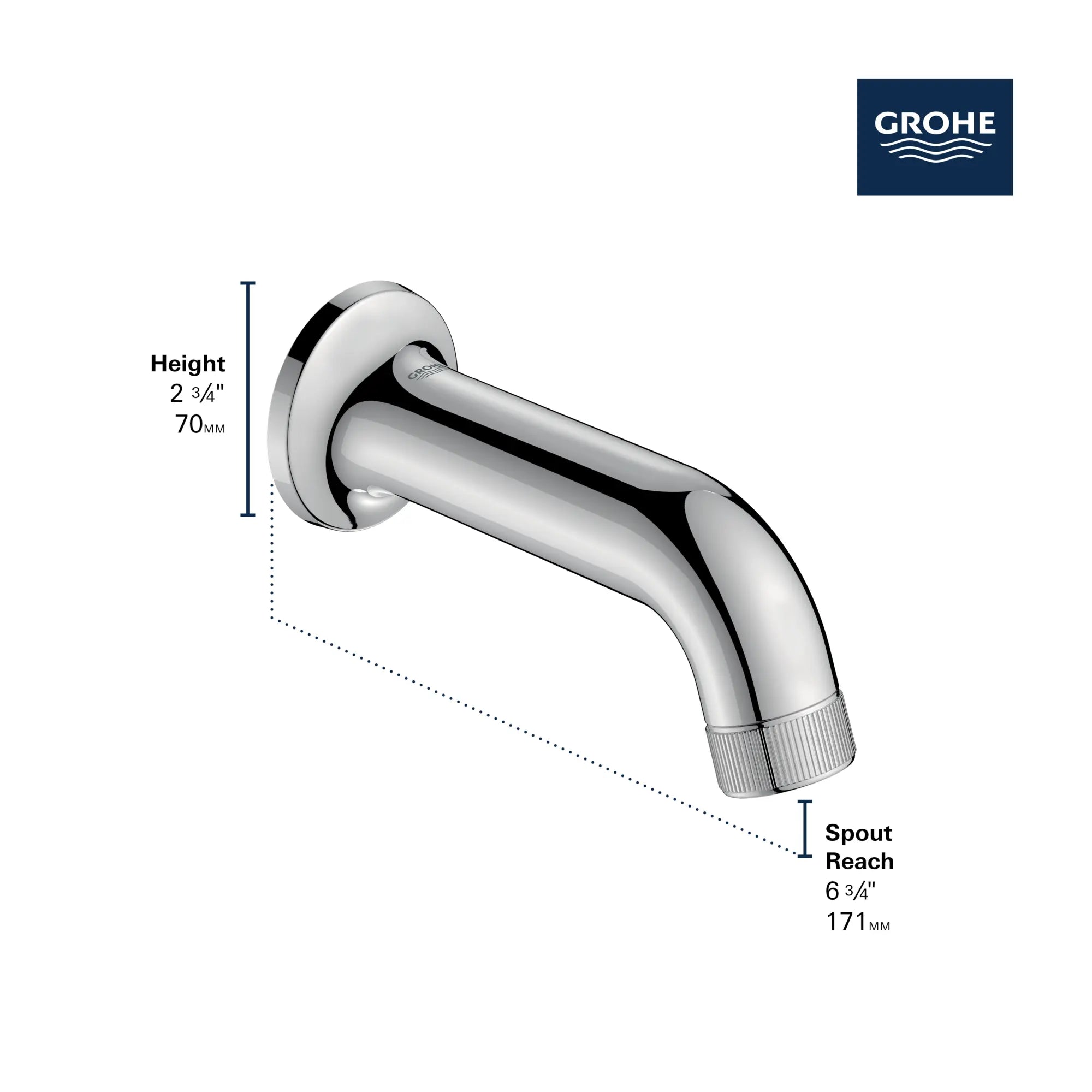 GROHE

Height
2 3⁄4"
70MM

GROHE

Spout
Reach
6 3⁄4"
171MM