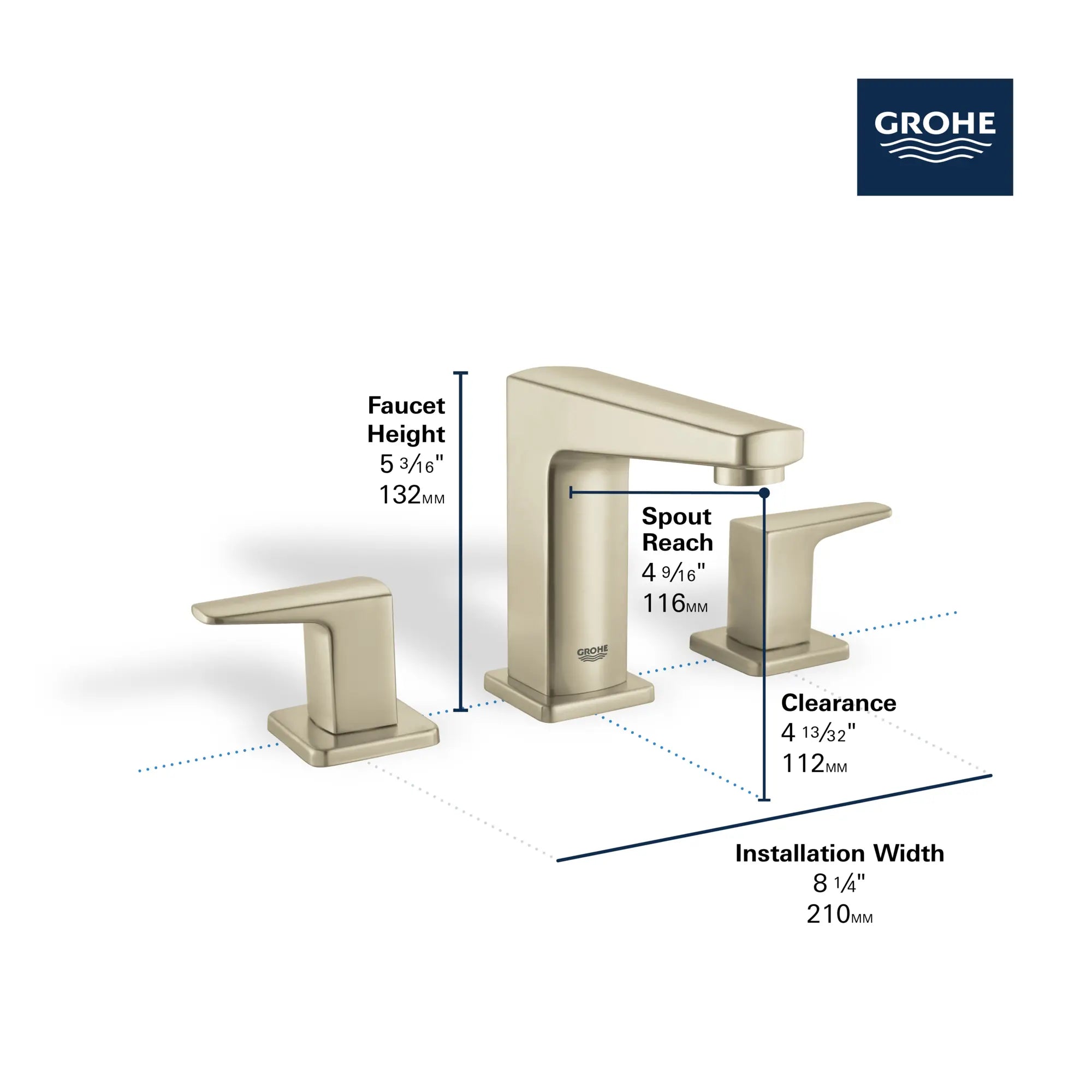 GROHE

Faucet Height
5 3⁄16"
132MM

Spout Reach
4 9⁄16"
116MM

GROHE

Clearance
4 13⁄32"
112MM

Installation Width
8 1⁄4"
210MM