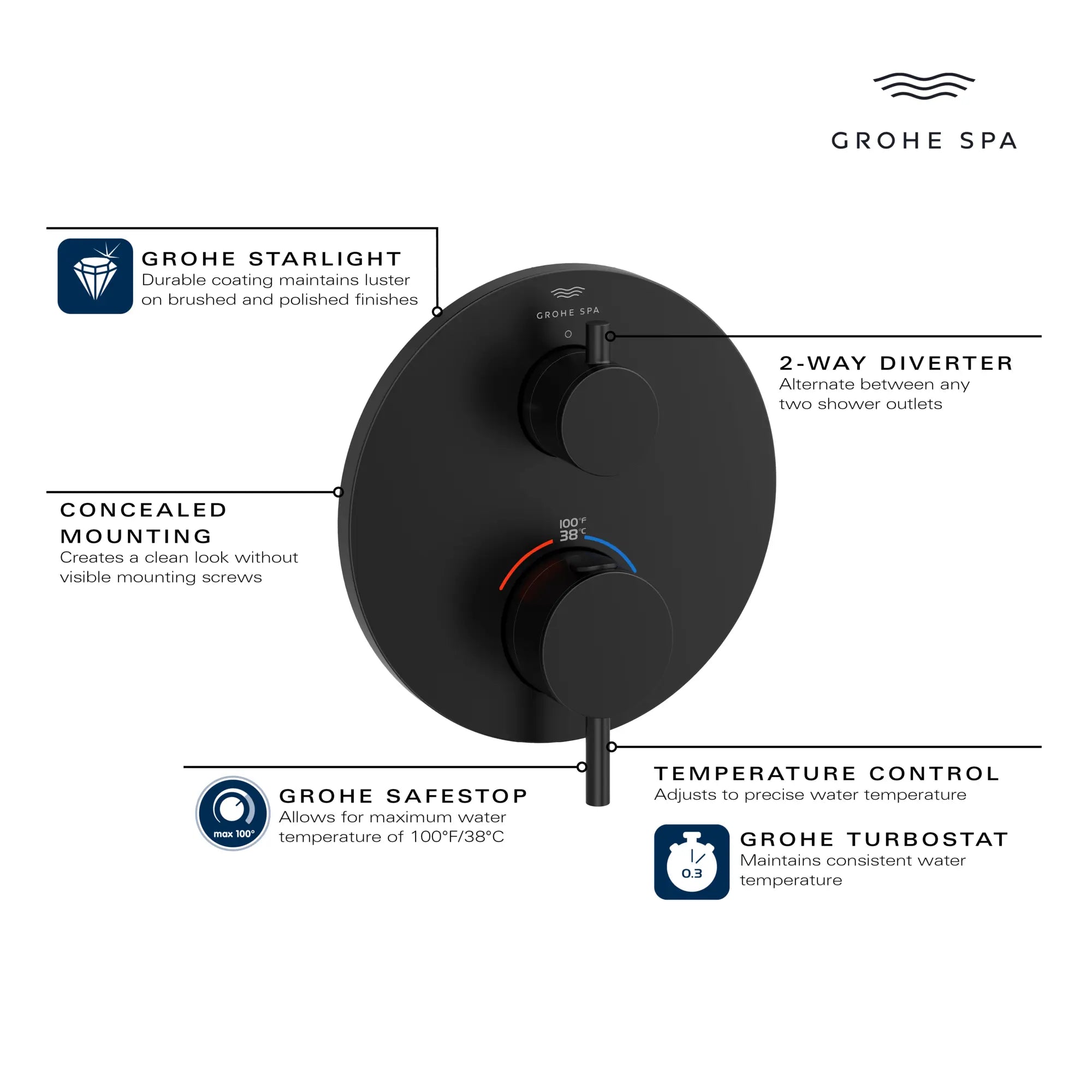 GROHE SPA

GROHE STARLIGHT
Durable coating maintains luster on brushed and polished finishes

GROHE SPA

2-WAY DIVERTER
Alternate between any two shower outlets

CONCEALED MOUNTING
Creates a clean look without visible mounting screws

100°F
38°C

max 100°

GROHE SAFESTOP
Allows for maximum water temperature of 100°F/38°C

TEMPERATURE CONTROL
Adjusts to precise water temperature

0.3

GROHE TURBOSTAT
Maintains consistent water temperature