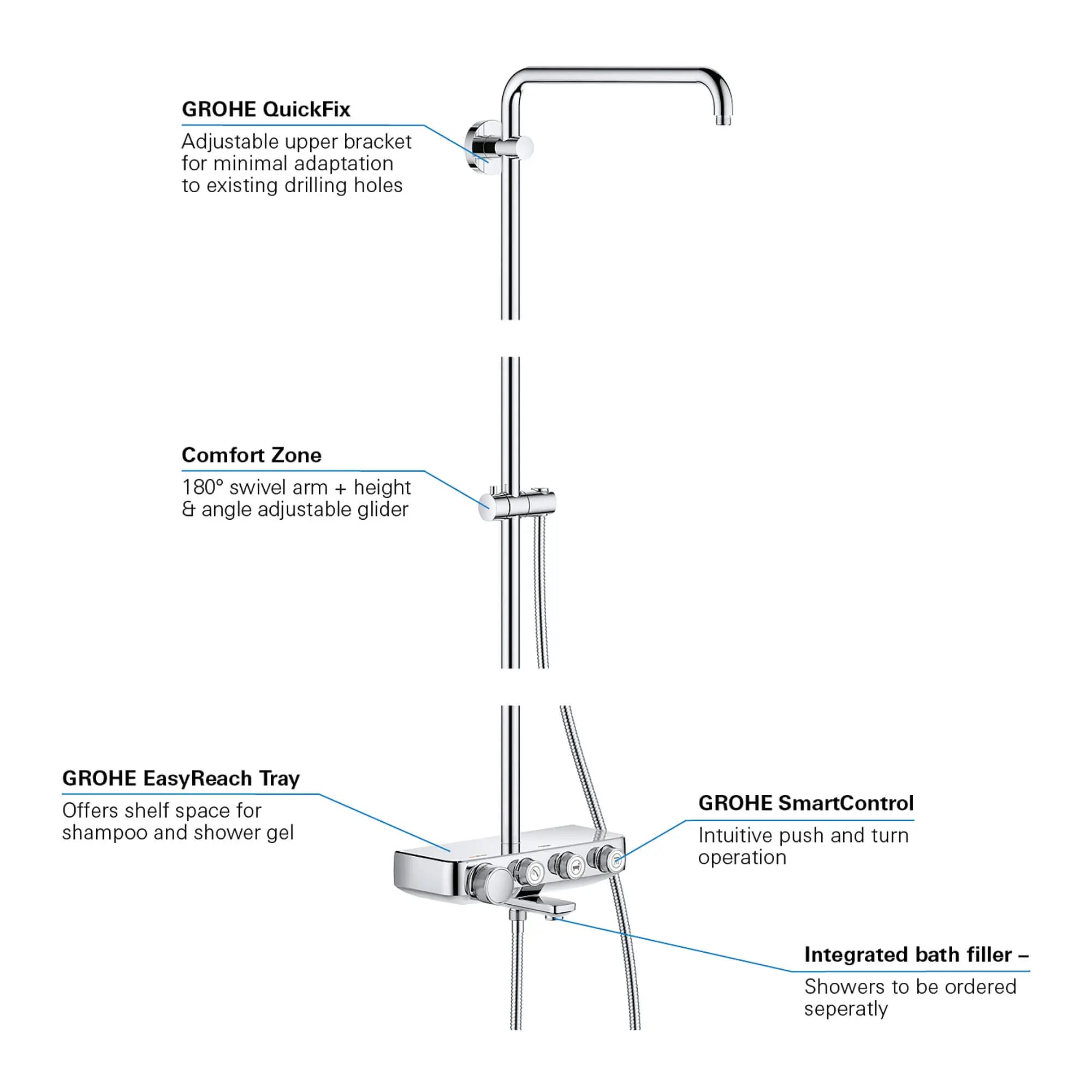 GROHE QuickFix
Adjustable upper bracket for minimal adaptation to existing drilling holes

Comfort Zone
180° swivel arm + height & angle adjustable glider

GROHE EasyReach Tray
Offers shelf space for shampoo and shower gel

GROHE SmartControl
Intuitive push and turn operation

Integrated bath filler –
Showers to be ordered seperatly